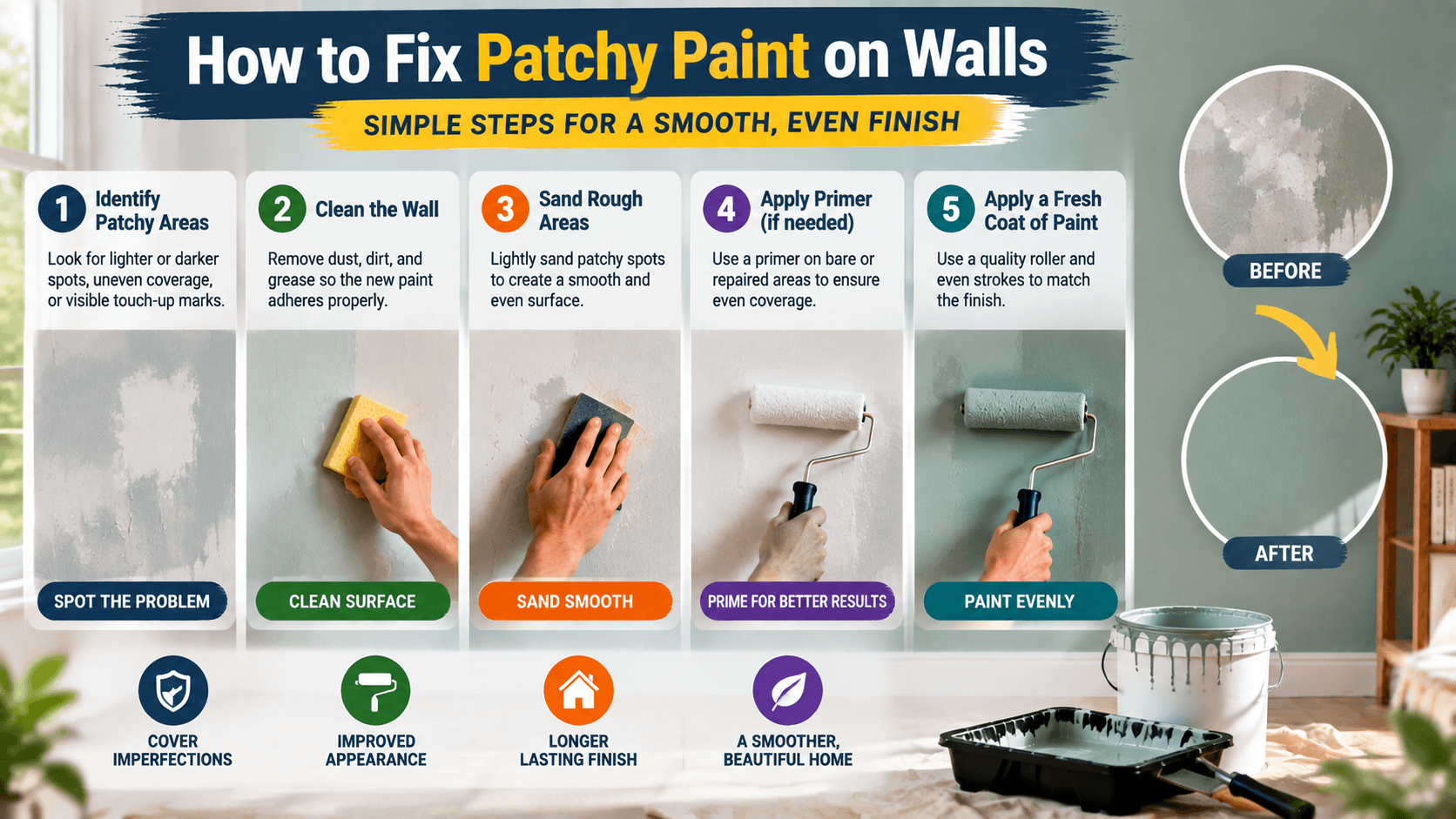 How to Fix Patchy Paint on Walls

SIMPLE STEPS FOR A SMOOTH, EVEN FINISH

1 Identify Patchy Areas

Look for lighter or darker spots, uneven coverage, or visible touch-up marks.

SPOT THE PROBLEM

2 Clean the Wall

Remove dust, dirt, and grease so the new paint adheres properly.

CLEAN SURFACE

3 Sand Rough Areas

Lightly sand patchy spots to create a smooth and even surface.

SAND SMOOTH

4 Apply Primer (if needed)

Use a primer on bare or repaired areas to ensure even coverage.

PRIME FOR BETTER RESULTS

5 Apply a Fresh Coat of Paint

Use a quality roller and even strokes to match the finish.

PAINT EVENLY

BEFORE

AFTER

COVER IMPERFECTIONS

IMPROVED APPEARANCE

LONGER LASTING FINISH

A SMOOTHER, BEAUTIFUL HOME