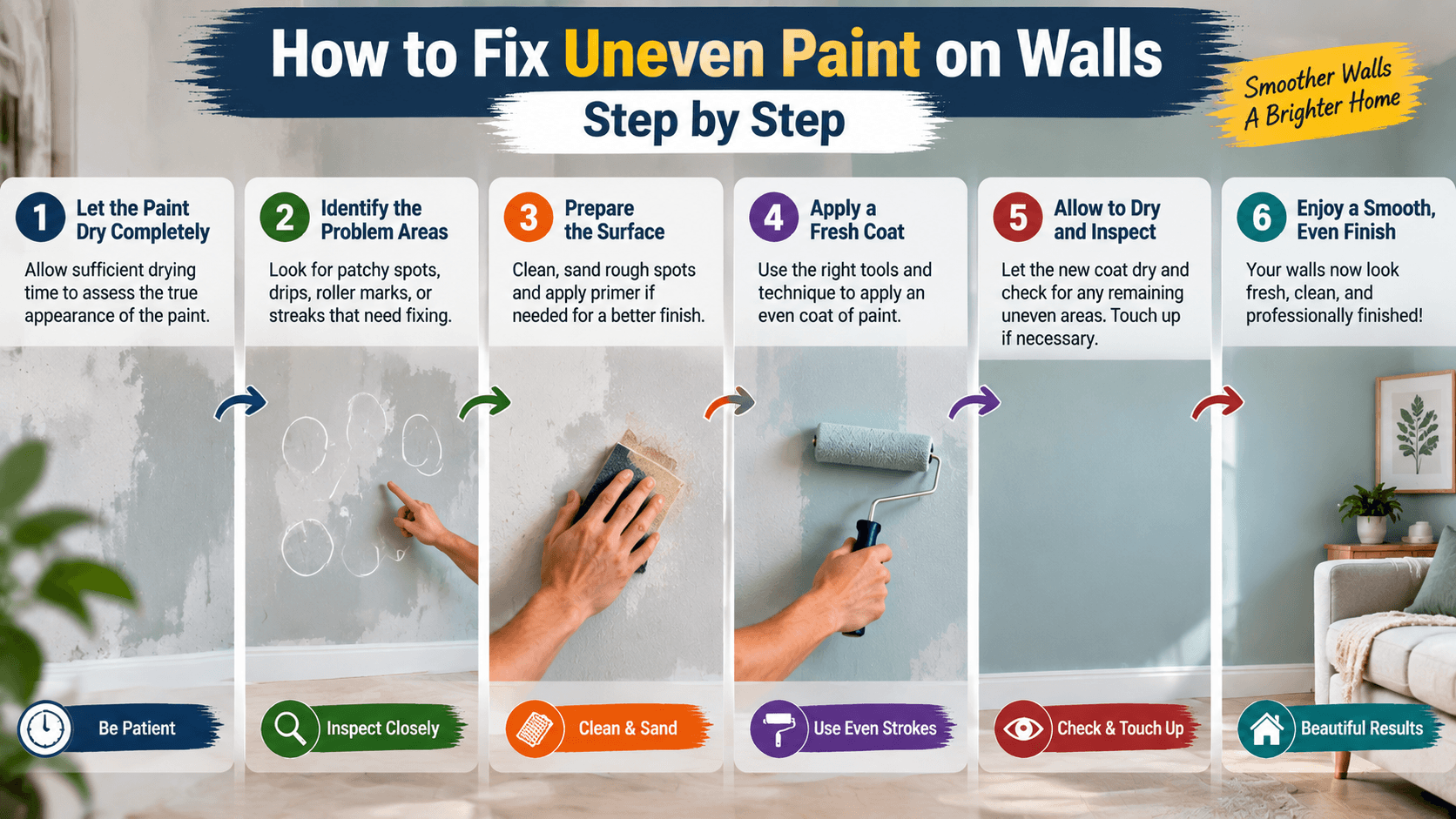 How to Fix Uneven Paint on Walls

Step by Step

Smoother Walls
A Brighter Home

1 Let the Paint Dry Completely

Allow sufficient drying time to assess the true appearance of the paint.

Be Patient

2 Identify the Problem Areas

Look for patchy spots, drips, roller marks, or streaks that need fixing.

Inspect Closely

3 Prepare the Surface

Clean, sand rough spots and apply primer if needed for a better finish.

Clean & Sand

4 Apply a Fresh Coat

Use the right tools and technique to apply an even coat of paint.

Use Even Strokes

5 Allow to Dry and Inspect

Let the new coat dry and check for any remaining uneven areas. Touch up if necessary.

Check & Touch Up

6 Enjoy a Smooth, Even Finish

Your walls now look fresh, clean, and professionally finished!

Beautiful Results