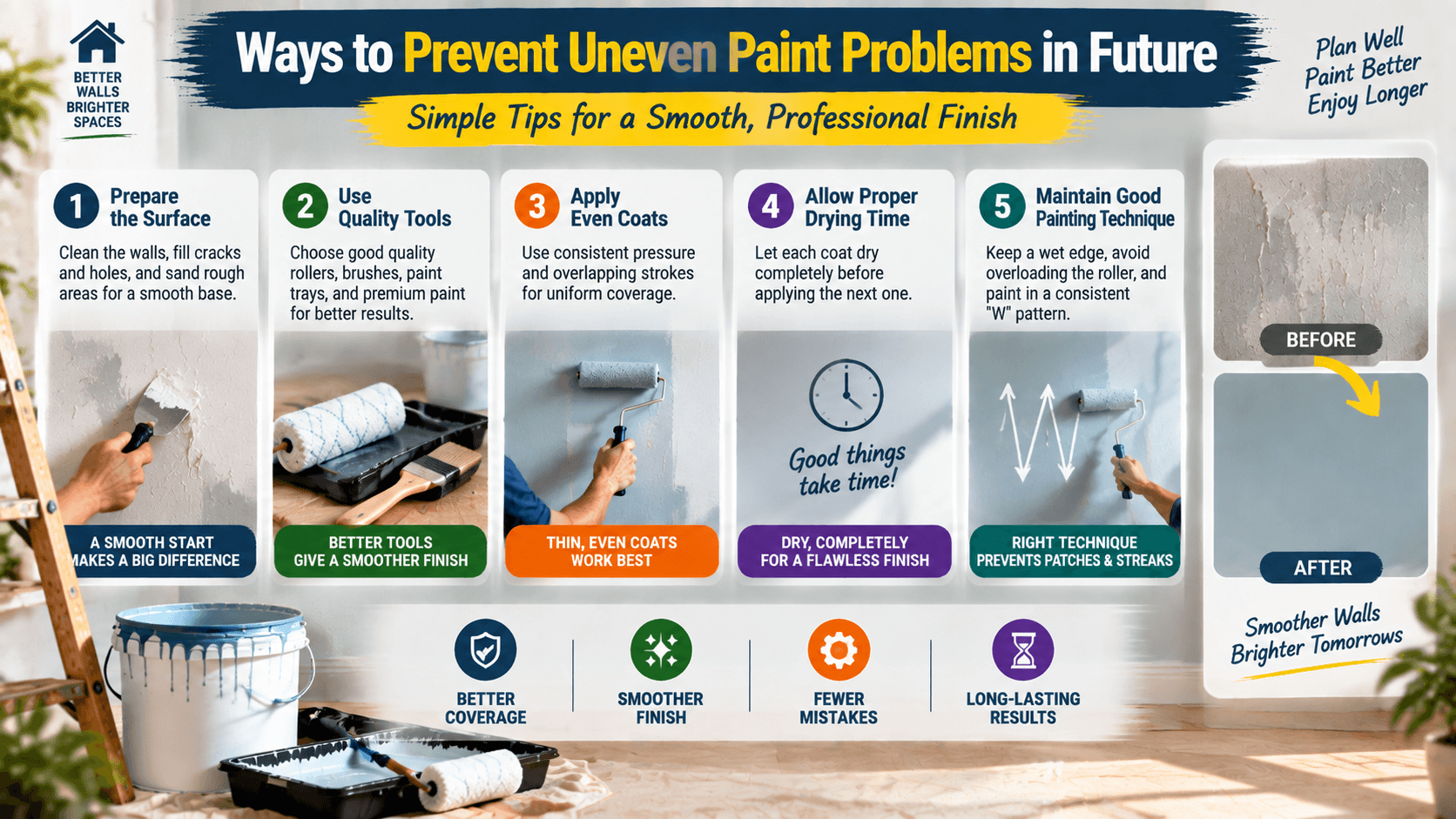 BETTER WALLS BRIGHTER SPACES

Ways to Prevent Uneven Paint Problems in Future

Simple Tips for a Smooth, Professional Finish

Plan Well Paint Better Enjoy Longer

1 Prepare the Surface

Clean the walls, fill cracks and holes, and sand rough areas for a smooth base.

A SMOOTH START MAKES A BIG DIFFERENCE

2 Use Quality Tools

Choose good quality rollers, brushes, paint trays, and premium paint for better results.

BETTER TOOLS GIVE A SMOOTHER FINISH

3 Apply Even Coats

Use consistent pressure and overlapping strokes for uniform coverage.

THIN, EVEN COATS WORK BEST

4 Allow Proper Drying Time

Let each coat dry completely before applying the next one.

Good things take time!

DRY, COMPLETELY FOR A FLAWLESS FINISH

5 Maintain Good Painting Technique

Keep a wet edge, avoid overloading the roller, and paint in a consistent "W" pattern.

RIGHT TECHNIQUE PREVENTS PATCHES & STREAKS

BEFORE

AFTER

Smoother Walls Brighter Tomorrows

BETTER COVERAGE

SMOOTHER FINISH

FEWER MISTAKES

LONG-LASTING RESULTS